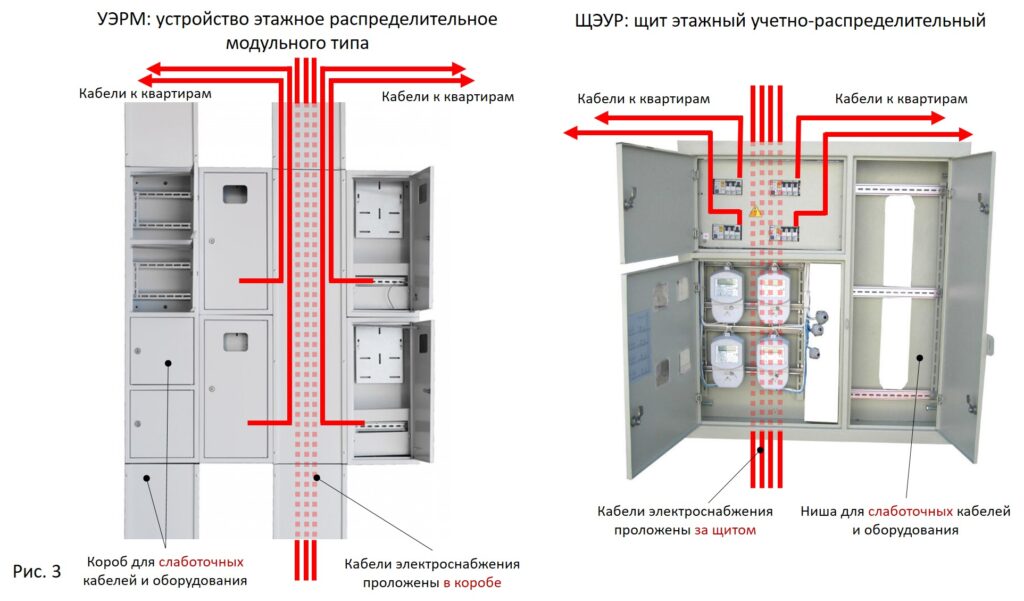 УЭРМ: устройство этажное распределительное модульного типа

Кабели к квартирам

Кабели к квартирам

Короб для слаботочных кабелей и оборудования

Кабели электроснабжения проложены в коробе

Рис. 3

ЩЭУР: щит этажный учетно-распределительный

Кабели к квартирам

Кабели к квартирам

Кабели электроснабжения проложены за щитом

Ниша для слаботочных кабелей и оборудования